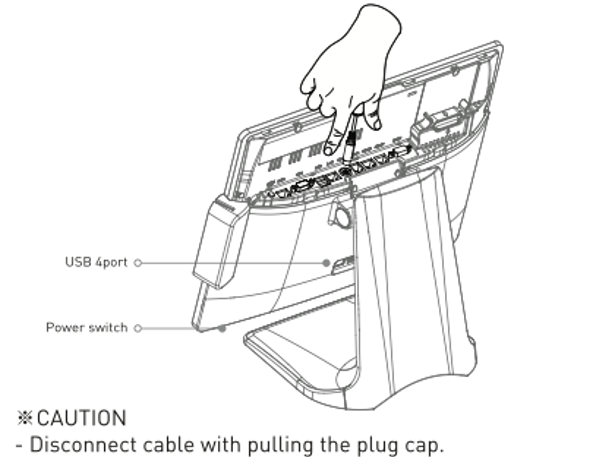 USB 4port

Power switch

※CAUTION
- Disconnect cable with pulling the plug cap.